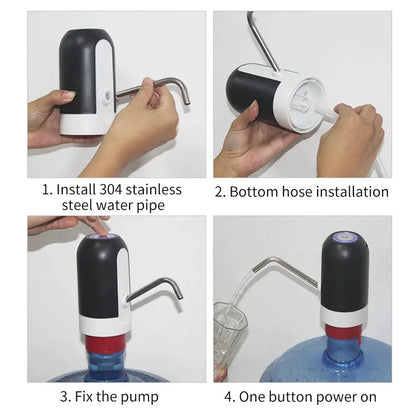 1. Install 304 stainless steel water pipe

2. Bottom hose installation

3. Fix the pump

4. One button power on